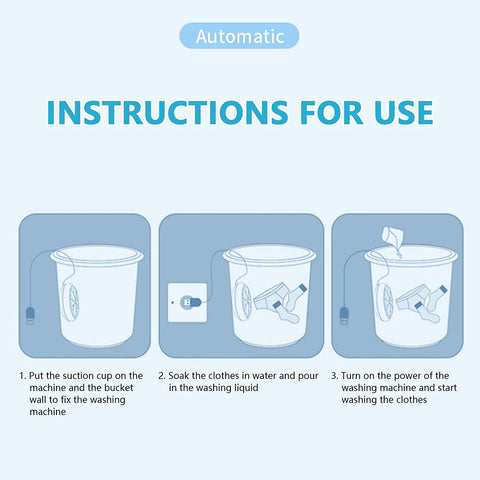 Automatic

INSTRUCTIONS FOR USE

1. Put the suction cup on the machine and the bucket wall to fix the washing machine

2. Soak the clothes in water and pour in the washing liquid

3. Turn on the power of the washing machine and start washing the clothes